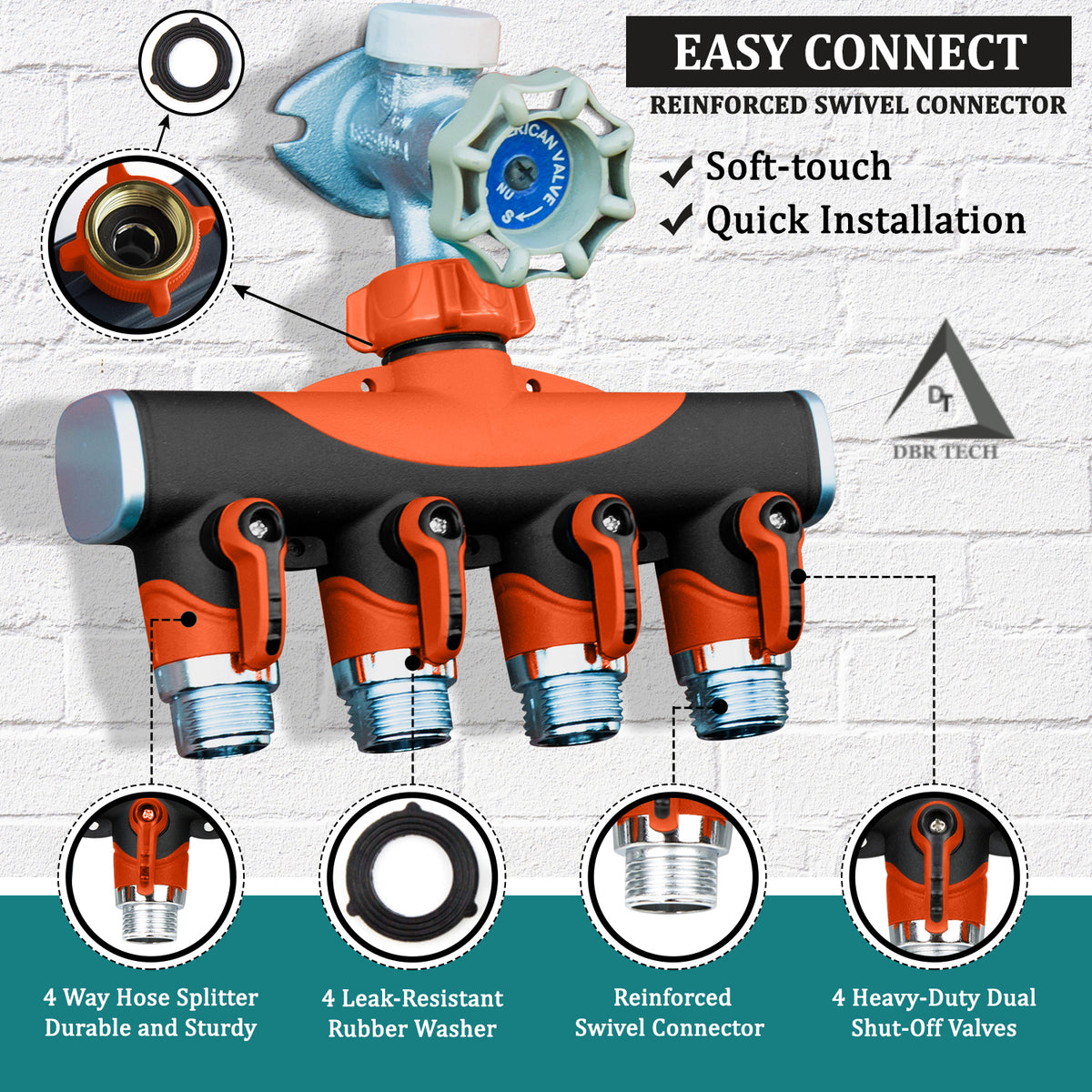 EASY CONNECT
REINFORCED SWIVEL CONNECTOR

✔ Soft-touch
✔ Quick Installation

RICAN VALVE
NU
S

DT
DBR TECH

4 Way Hose Splitter Durable and Sturdy

4 Leak-Resistant Rubber Washer

Reinforced Swivel Connector

4 Heavy-Duty Dual Shut-Off Valves